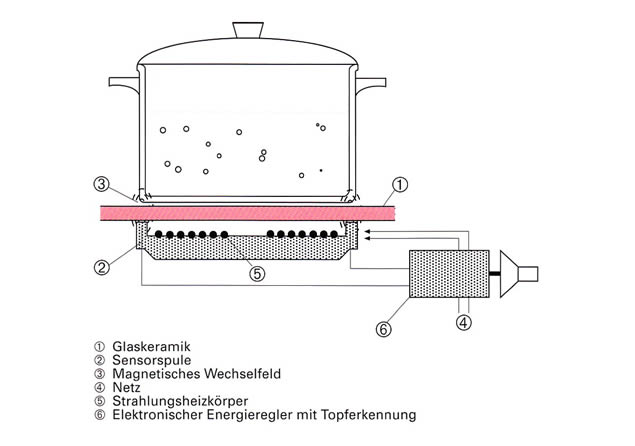 ③
①
②
⑤
⑥
④

① Glaskeramik
② Sensorspule
③ Magnetisches Wechselfeld
④ Netz
⑤ Strahlungsheizkörper
⑥ Elektronischer Energieregler mit Topferkennung