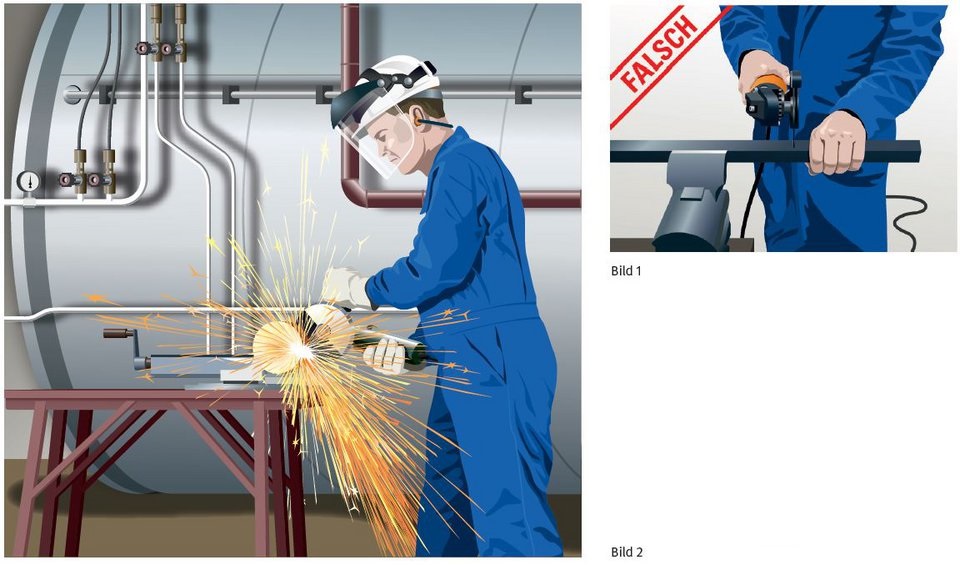 FALSCH

Bild 1

Bild 2